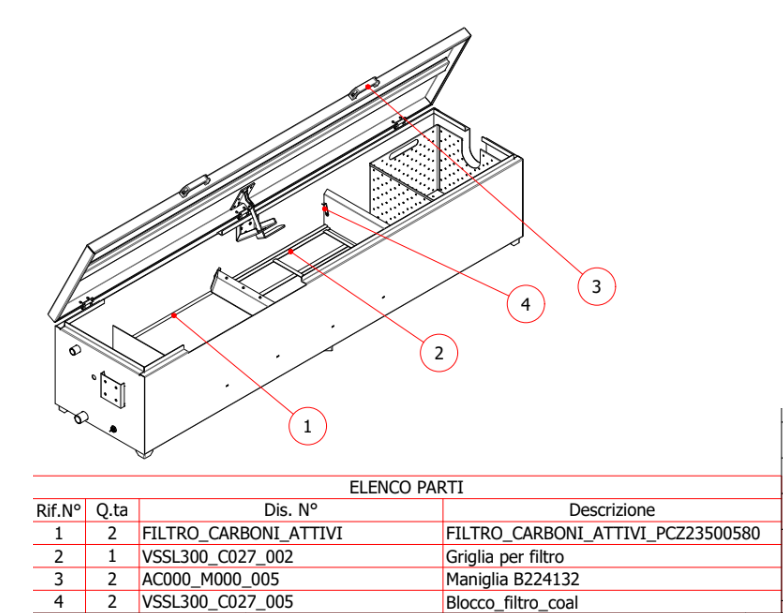 3

4

2

1

ELENCO PARTI

| Rif.N° | Q.ta | Dis. N° | Descrizione |
|---|---|---|---|
| 1 | 2 | FILTRO_CARBONI_ATTIVI | FILTRO_CARBONI_ATTIVI_PCZ23500580 |
| 2 | 1 | VSSL300_C027_002 | Griglia per filtro |
| 3 | 2 | AC000_M000_005 | Maniglia B224132 |
| 4 | 2 | VSSL300_C027_005 | Blocco_filtro_coal |